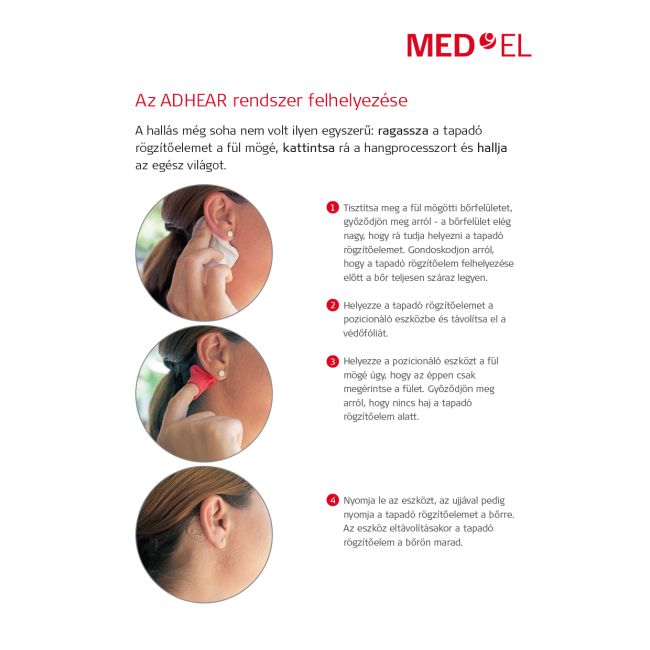 MED EL

Az ADHEAR rendszer felhelyezése

A hallás még soha nem volt ilyen egyszerű: ragassza a tapadó rögzítőelemet a fül mögé, kattintsa rá a hangprocesszort és hallja az egész világot.

1 Tisztítsa meg a fül mögötti bőrfelületet, győződjön meg arról - a bőrfelület elég nagy, hogy rá tudja helyezni a tapadó rögzítőelemet. Gondoskodjon arról, hogy a tapadó rögzítőelem felhelyezése előtt a bőr teljesen száraz legyen.

2 Helyezze a tapadó rögzítőelemet a pozicionáló eszközbe és távolítsa el a védőfóliát.

3 Helyezze a pozicionáló eszközt a fül mögé úgy, hogy az éppen csak megérintse a fület. Győződjön meg arról, hogy nincs haj a tapadó rögzítőelem alatt.

4 Nyomja le az eszközt, az ujjával pedig nyomja a tapadó rögzítőelemet a bőrre. Az eszköz eltávolításakor a tapadó rögzítőelem a bőrön marad.