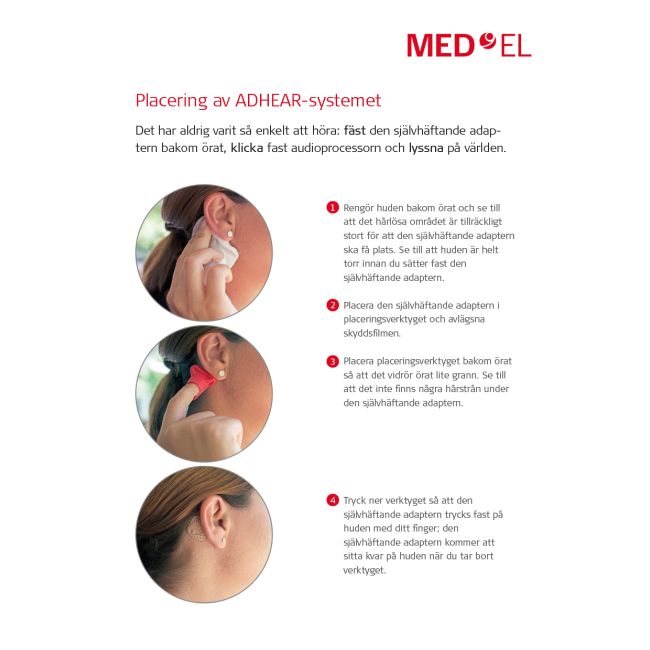 MED EL

Placering av ADHEAR-systemet

Det har aldrig varit så enkelt att höra: fäst den självhäftande adaptern bakom örat, klicka fast audioprocessorn och lyssna på världen.

1 Rengör huden bakom örat och se till att det hårlösa området är tillräckligt stort för att den självhäftande adaptern ska få plats. Se till att huden är helt torr innan du sätter fast den självhäftande adaptern.

2 Placera den självhäftande adaptern i placeringsverktyget och avlägsna skyddsfilmen.

3 Placera placeringsverktyget bakom örat så att det vidrör örat lite grann. Se till att det inte finns några hårstrån under den självhäftande adaptern.

4 Tryck ner verktyget så att den självhäftande adaptern trycks fast på huden med ditt finger; den självhäftande adaptern kommer att sitta kvar på huden när du tar bort verktyget.